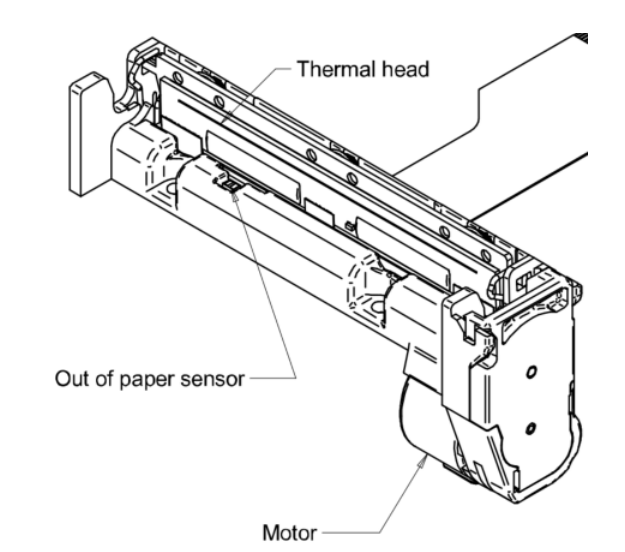 Thermal head

Out of paper sensor

Motor